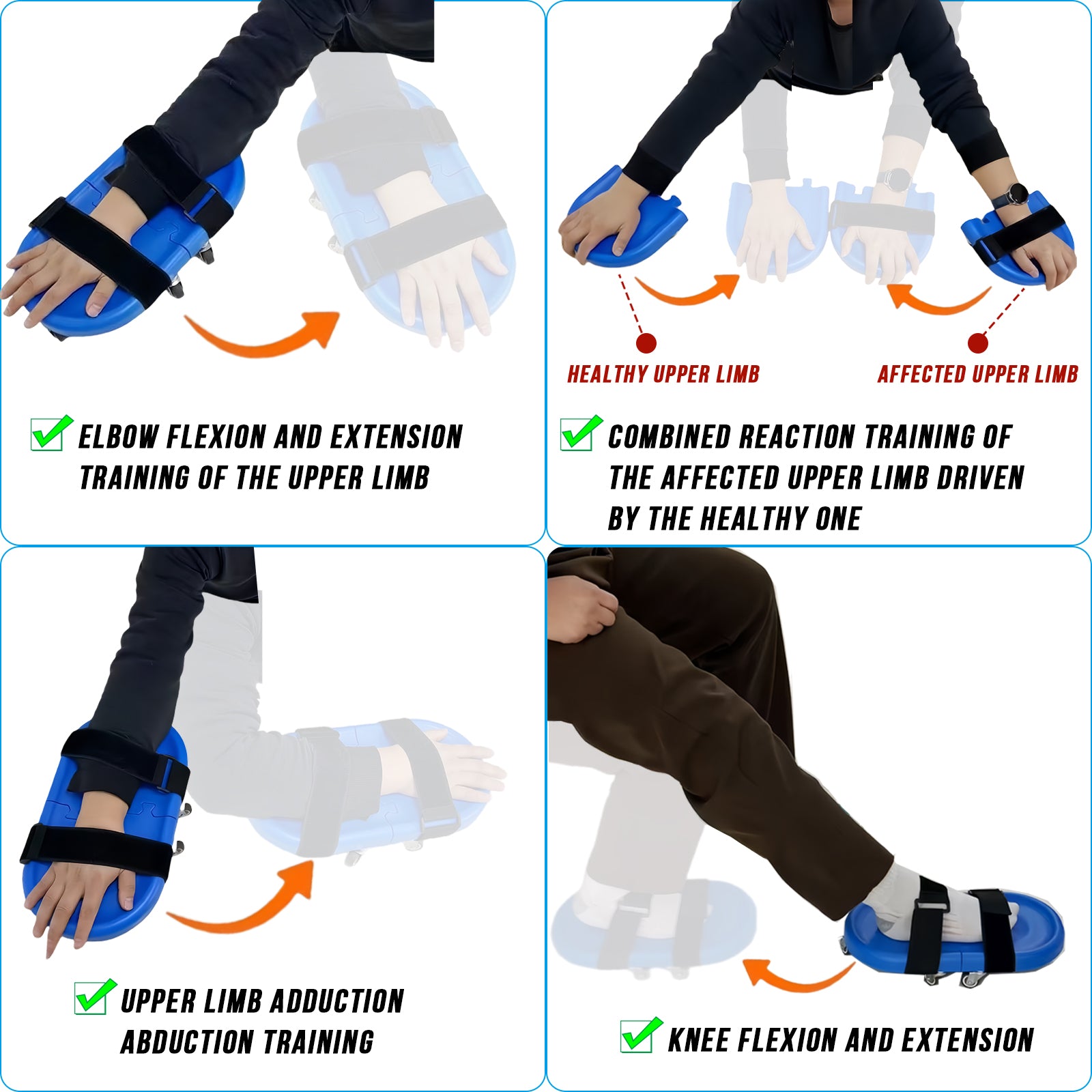 ELBOW FLEXION AND EXTENSION TRAINING OF THE UPPER LIMB

HEALTHY UPPER LIMB

AFFECTED UPPER LIMB

COMBINED REACTION TRAINING OF THE AFFECTED UPPER LIMB DRIVEN BY THE HEALTHY ONE

UPPER LIMB ADDUCTION ABDUCTION TRAINING

KNEE FLEXION AND EXTENSION