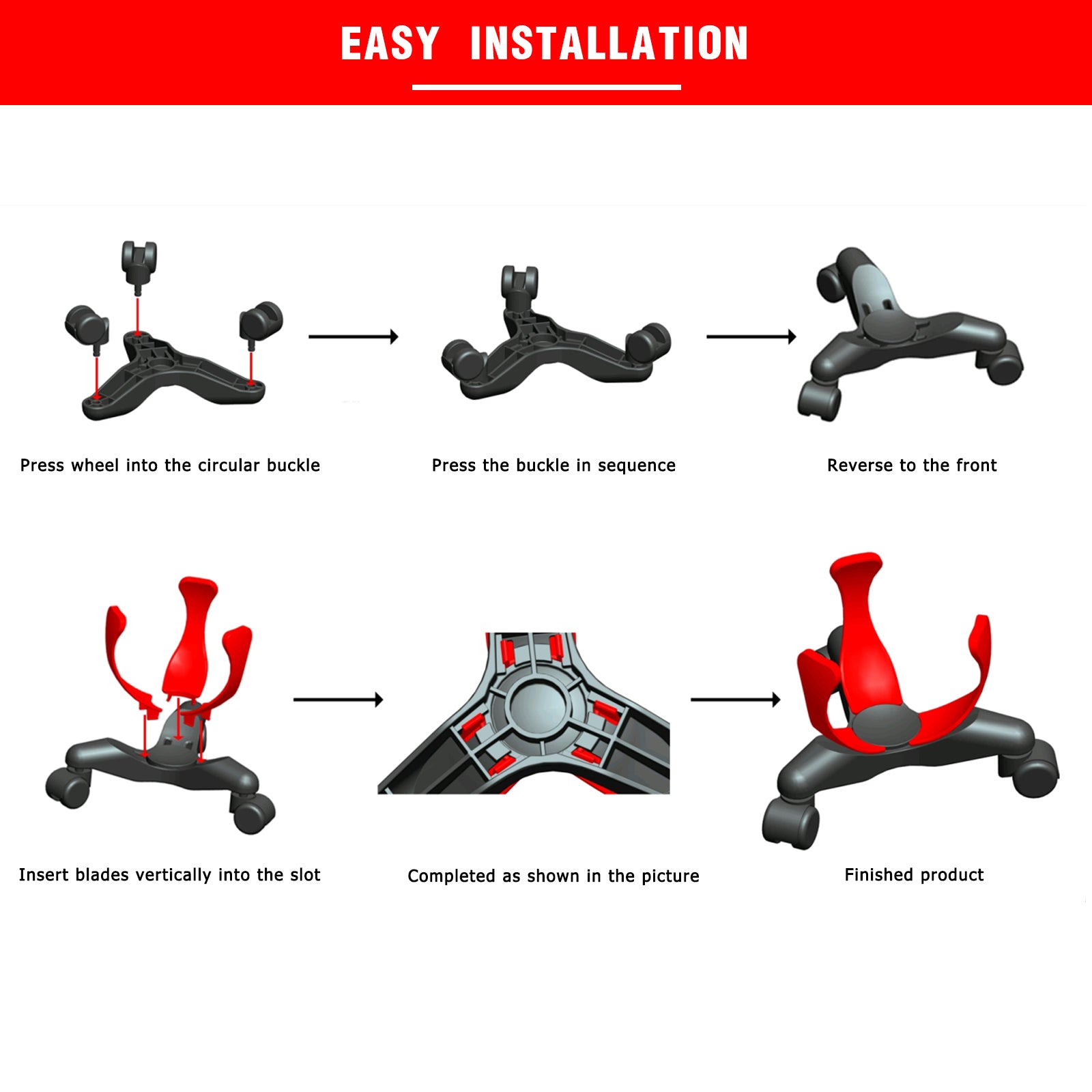 EASY INSTALLATION

Press wheel into the circular buckle

Press the buckle in sequence

Reverse to the front

Insert blades vertically into the slot

Completed as shown in the picture

Finished product