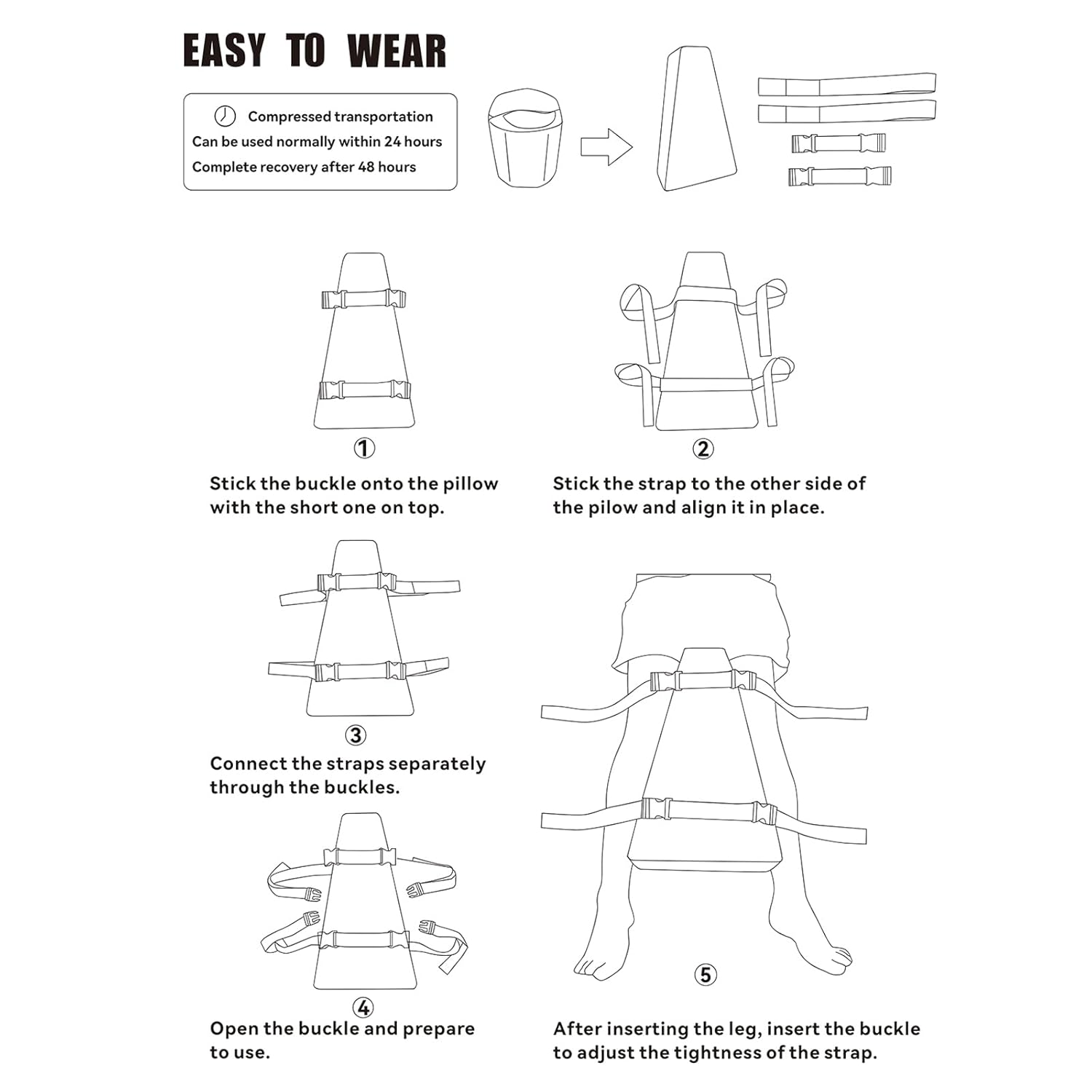 EASY TO WEAR

Compressed transportation
Can be used normally within 24 hours
Complete recovery after 48 hours

①
Stick the buckle onto the pillow with the short one on top.

②
Stick the strap to the other side of the pilow and align it in place.

③
Connect the straps separately through the buckles.

④
Open the buckle and prepare to use.

⑤
After inserting the leg, insert the buckle to adjust the tightness of the strap.